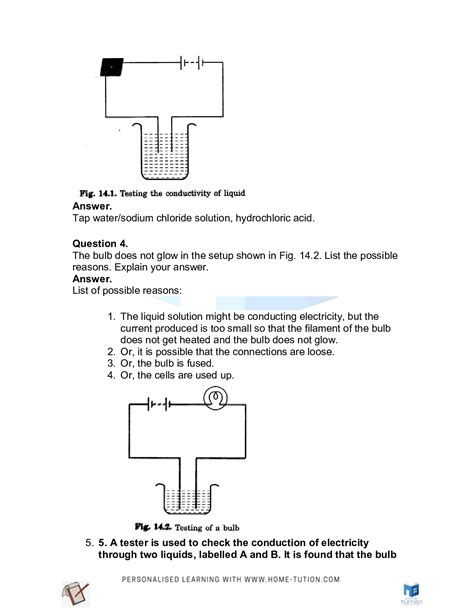 Fig. 14.1. Testing the conductivity of liquid

Answer.
Tap water/sodium chloride solution, hydrochloric acid.

Question 4.
The bulb does not glow in the setup shown in Fig. 14.2. List the possible reasons. Explain your answer.
Answer.
List of possible reasons:

1. The liquid solution might be conducting electricity, but the current produced is too small so that the filament of the bulb does not get heated and the bulb does not glow.
2. Or, it is possible that the connections are loose.
3. Or, the bulb is fused.
4. Or, the cells are used up.

Fig. 14.2. Testing of a bulb

5. 5. A tester is used to check the conduction of electricity through two liquids, labelled A and B. It is found that the bulb

PERSONALISED LEARNING WITH WWW.HOME-TUTION.COM

TUTION