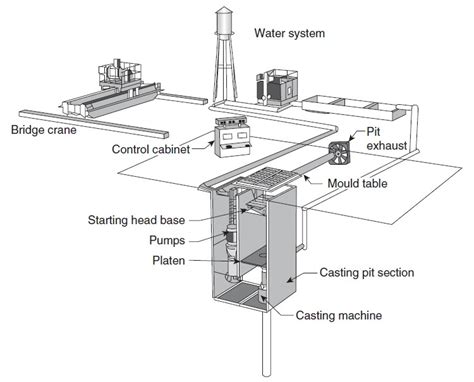 Water system

Bridge crane

Control cabinet

Pit exhaust

Mould table

Starting head base

Pumps

Platen

Casting pit section

Casting machine