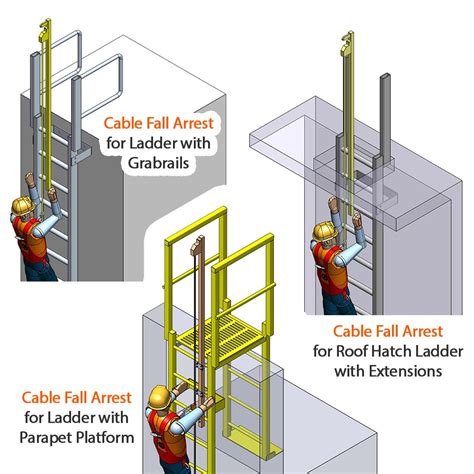 Cable Fall Arrest
for Ladder with
Grabrails

Cable Fall Arrest
for Roof Hatch Ladder
with Extensions

Cable Fall Arrest
for Ladder with
Parapet Platform