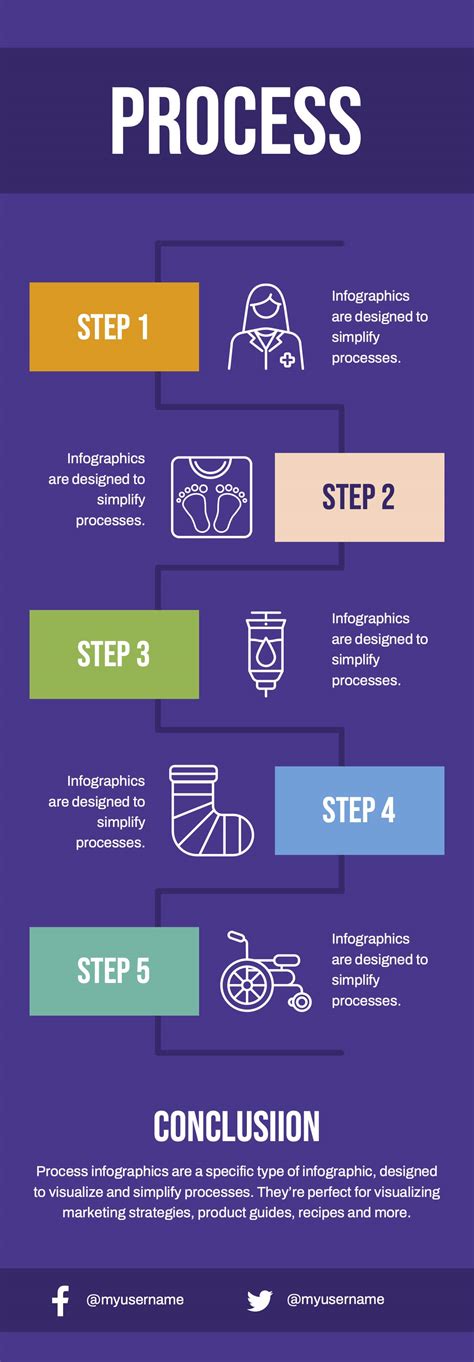 PROCESS

STEP 1

Infographics are designed to simplify processes.

Infographics are designed to simplify processes.

STEP 2

STEP 3

Infographics are designed to simplify processes.

Infographics are designed to simplify processes.

STEP 4

STEP 5

Infographics are designed to simplify processes.

CONCLUSIION

Process infographics are a specific type of infographic, designed to visualize and simplify processes. They're perfect for visualizing marketing strategies, product guides, recipes and more.

@myusername

@myusername