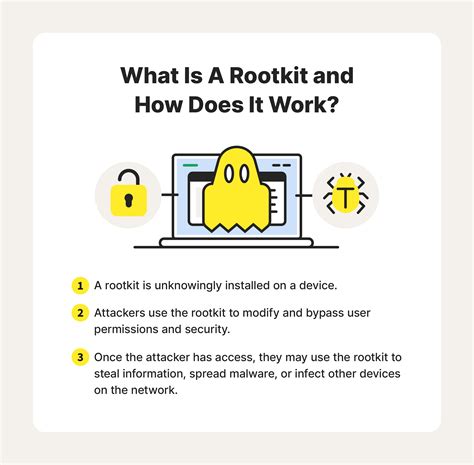 What Is A Rootkit and How Does It Work?

T

1 A rootkit is unknowingly installed on a device.

2 Attackers use the rootkit to modify and bypass user permissions and security.

3 Once the attacker has access, they may use the rootkit to steal information, spread malware, or infect other devices on the network.