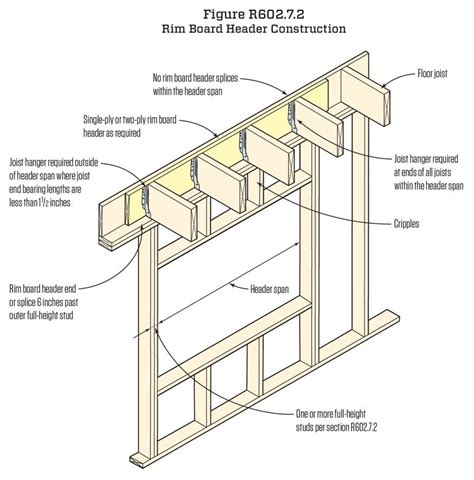 Figure R602.7.2
Rim Board Header Construction

No rim board header splices within the header span

Floor joist

Single-ply or two-ply rim board header as required

Joist hanger required outside of header span where joist end bearing lengths are less than $1\frac{1}{2}$ inches

Joist hanger required at ends of all joists within the header span

Cripples

Rim board header end or splice 6 inches past outer full-height stud

Header span

One or more full-height studs per section R602.7.2