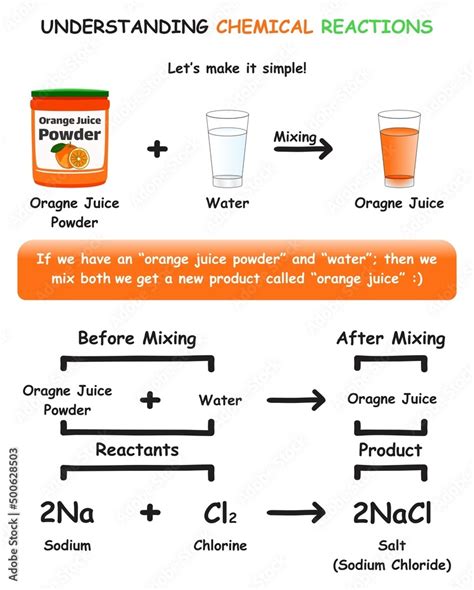 UNDERSTANDING CHEMICAL REACTIONS

Let's make it simple!

Orange Juice Powder

+

Mixing

Oragne Juice Powder

Water

Oragne Juice

If we have an "orange juice powder" and "water"; then we mix both we get a new product called "orange juice" :)

Before Mixing

After Mixing

Oragne Juice Powder + Water → Oragne Juice

Reactants

Product

$2Na + Cl_2 \rightarrow 2NaCl$

Sodium

Chlorine

Salt (Sodium Chloride)

Adobe Stock | #500628503