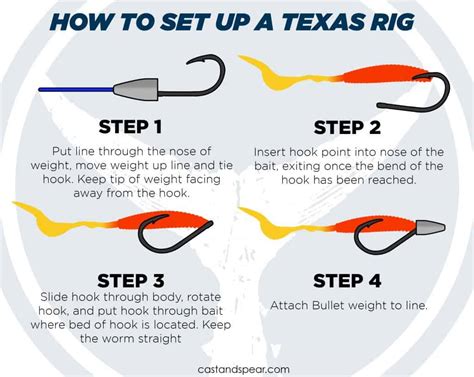 HOW TO SET UP A TEXAS RIG

STEP 1

Put line through the nose of weight, move weight up line and tie hook. Keep tip of weight facing away from the hook.

STEP 2

Insert hook point into nose of the bait, exiting once the bend of the hook has been reached.

STEP 3

Slide hook through body, rotate hook, and put hook through bait where bed of hook is located. Keep the worm straight

STEP 4

Attach Bullet weight to line.

castandspear.com