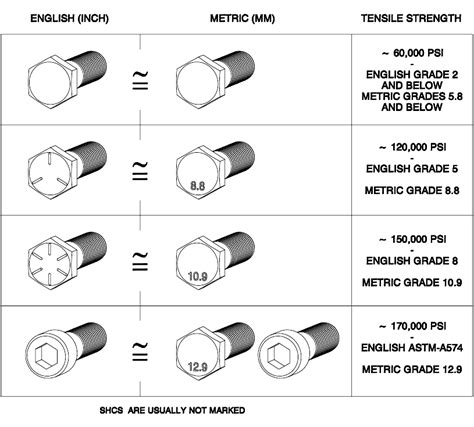 | ENGLISH (INCH) | | METRIC (MM) | TENSILE STRENGTH |
|---|---|---|---|
| | $\cong$ | | ~ 60,000 PSI - ENGLISH GRADE 2 AND BELOW METRIC GRADES 5.8 AND BELOW |
| | $\cong$ | 8.8 | ~ 120,000 PSI - ENGLISH GRADE 5 METRIC GRADE 8.8 |
| | $\cong$ | 10.9 | ~ 150,000 PSI - ENGLISH GRADE 8 METRIC GRADE 10.9 |
| | $\cong$ | 12.9 | ~ 170,000 PSI - ENGLISH ASTM-A574 METRIC GRADE 12.9 |

SHCS ARE USUALLY NOT MARKED