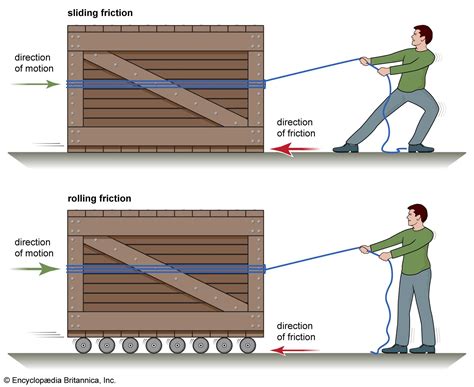 sliding friction

direction of motion

direction of friction

rolling friction

direction of motion

direction of friction

© Encyclopædia Britannica, Inc.