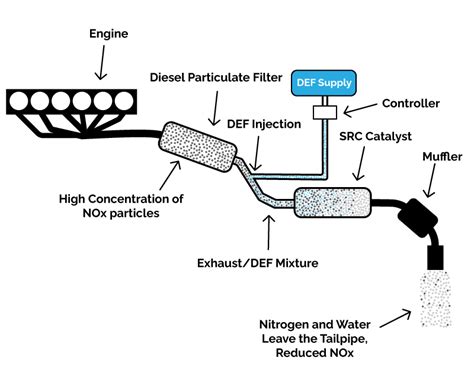 Engine

Diesel Particulate Filter

DEF Supply

Controller

DEF Injection

SRC Catalyst

Muffler

High Concentration of NOx particles

Exhaust/DEF Mixture

Nitrogen and Water Leave the Tailpipe, Reduced NOx