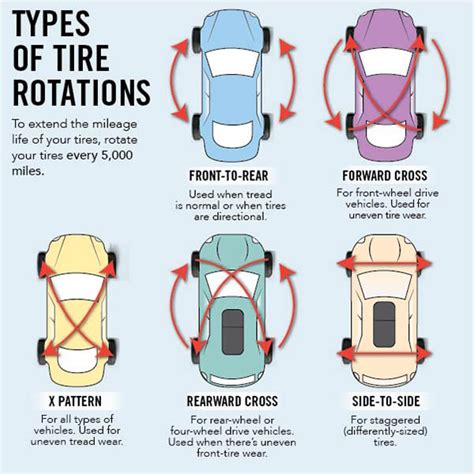 TYPES OF TIRE ROTATIONS

To extend the mileage life of your tires, rotate your tires every 5,000 miles.

FRONT-TO-REAR

Used when tread is normal or when tires are directional.

FORWARD CROSS

For front-wheel drive vehicles. Used for uneven tire wear.

X PATTERN

For all types of vehicles. Used for uneven tread wear.

REARWARD CROSS

For rear-wheel or four-wheel drive vehicles. Used when there's uneven front-tire wear.

SIDE-TO-SIDE

For staggered (differently-sized) tires.