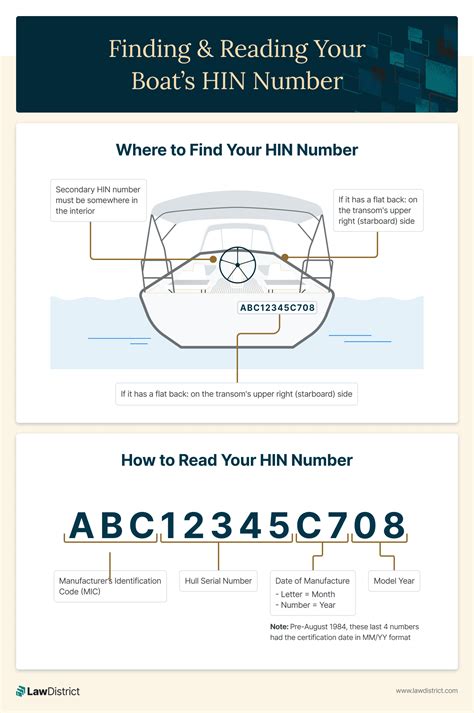 Finding & Reading Your Boat's HIN Number

Where to Find Your HIN Number

Secondary HIN number must be somewhere in the interior

If it has a flat back: on the transom's upper right (starboard) side

ABC12345C708

If it has a flat back: on the transom's upper right (starboard) side

How to Read Your HIN Number

ABC12345C708

Manufacturer's Identification Code (MIC)

Hull Serial Number

Date of Manufacture
- Letter = Month
- Number = Year

Model Year

Note: Pre-August 1984, these last 4 numbers had the certification date in MM/YY format

LawDistrict

www.lawdistrict.com