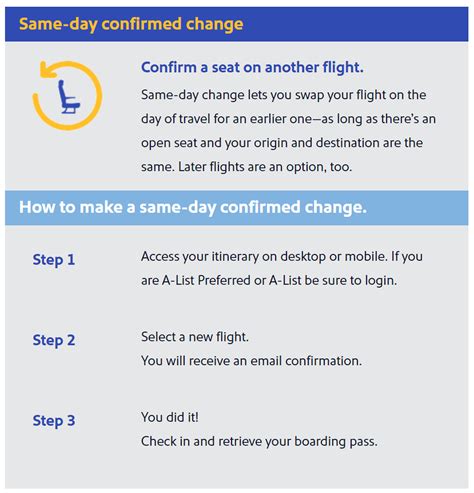 Same-day confirmed change

Confirm a seat on another flight.

Same-day change lets you swap your flight on the day of travel for an earlier one—as long as there's an open seat and your origin and destination are the same. Later flights are an option, too.

How to make a same-day confirmed change.

Step 1

Access your itinerary on desktop or mobile. If you are A-List Preferred or A-List be sure to login.

Step 2

Select a new flight.
You will receive an email confirmation.

Step 3

You did it!
Check in and retrieve your boarding pass.