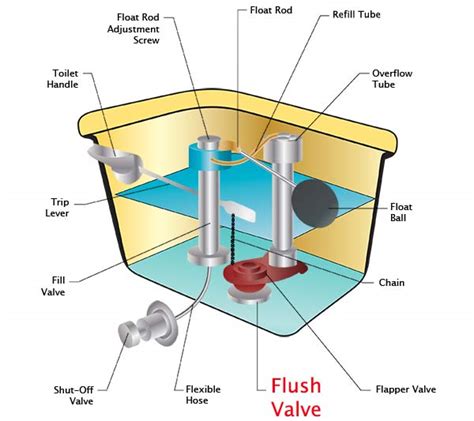 Float Rod Adjustment Screw

Float Rod

Refill Tube

Toilet Handle

Overflow Tube

Trip Lever

Float Ball

Fill Valve

Chain

Shut-Off Valve

Flexible Hose

Flush Valve

Flapper Valve