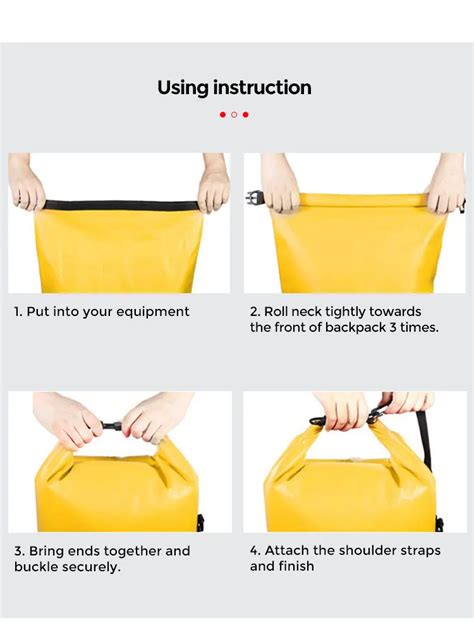 Using instruction

1. Put into your equipment

2. Roll neck tightly towards the front of backpack 3 times.

3. Bring ends together and buckle securely.

4. Attach the shoulder straps and finish