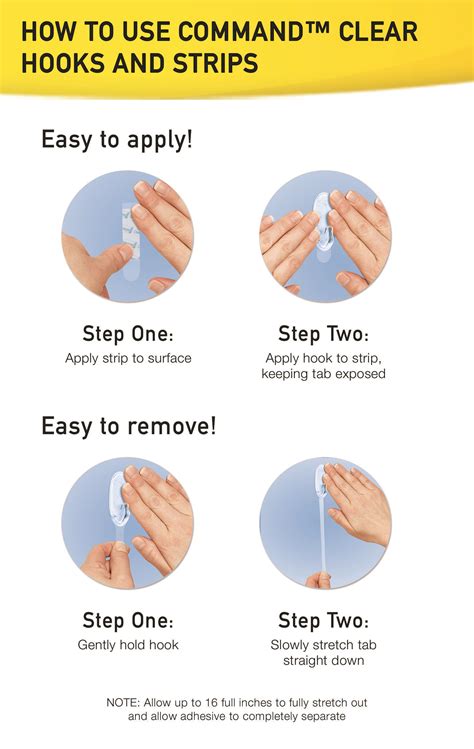 HOW TO USE COMMAND™ CLEAR HOOKS AND STRIPS

Easy to apply!

Step One:
Apply strip to surface

Step Two:
Apply hook to strip, keeping tab exposed

Easy to remove!

Step One:
Gently hold hook

Step Two:
Slowly stretch tab straight down

NOTE: Allow up to 16 full inches to fully stretch out and allow adhesive to completely separate