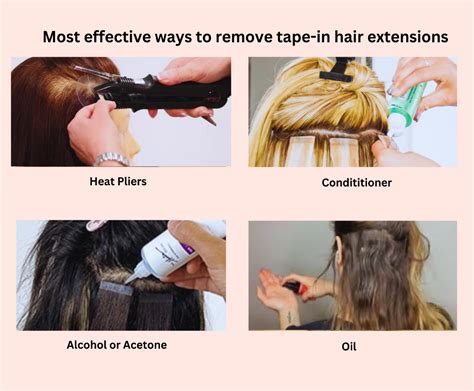 Most effective ways to remove tape-in hair extensions

Heat Pliers

Condititioner

Alcohol or Acetone

Oil