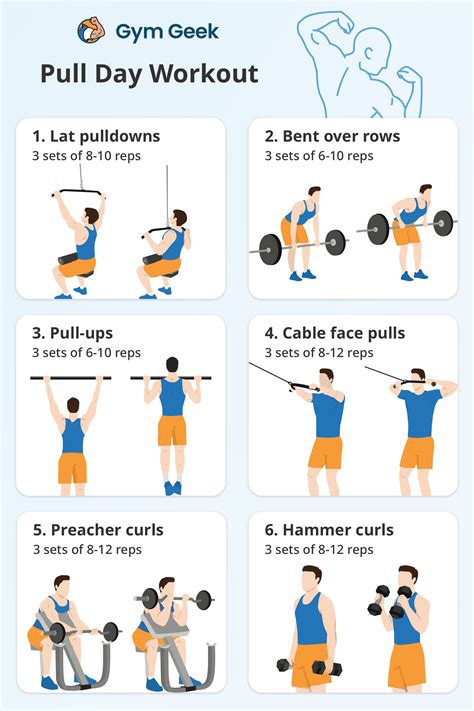 Gym Geek

Pull Day Workout

1. Lat pulldowns
3 sets of 8-10 reps

2. Bent over rows
3 sets of 6-10 reps

3. Pull-ups
3 sets of 6-10 reps

4. Cable face pulls
3 sets of 8-12 reps

5. Preacher curls
3 sets of 8-12 reps

6. Hammer curls
3 sets of 8-12 reps