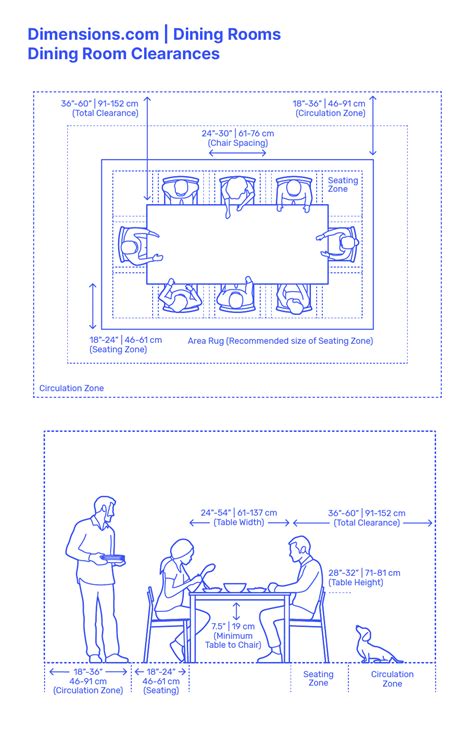 Dimensions.com | Dining Rooms
Dining Room Clearances

36"-60" | 91-152 cm
(Total Clearance)

18"-36" | 46-91 cm
(Circulation Zone)

24"-30" | 61-76 cm
(Chair Spacing)

Seating Zone

18"-24" | 46-61 cm
(Seating Zone)

Area Rug (Recommended size of Seating Zone)

Circulation Zone

24"-54" | 61-137 cm
(Table Width)

36"-60" | 91-152 cm
(Total Clearance)

28"-32" | 71-81 cm
(Table Height)

7.5" | 19 cm
(Minimum Table to Chair)

18"-36"
46-91 cm
(Circulation Zone)

18"-24"
46-61 cm
(Seating)

Seating Zone

Circulation Zone