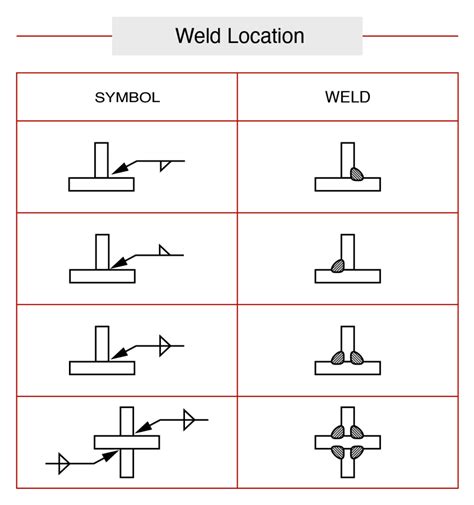 Weld Location

| SYMBOL | WELD |
|---|---|
| | |
| | |
| | |
| | |