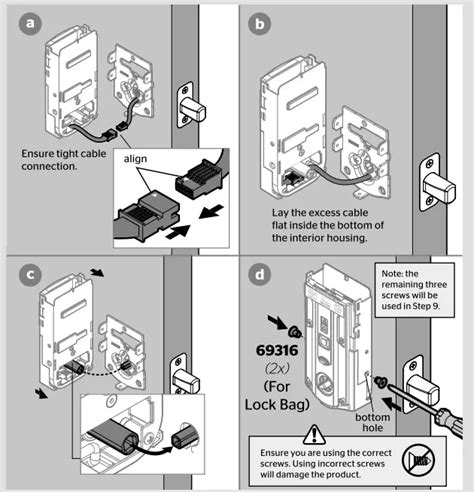 a

Ensure tight cable connection.

align

b

Lay the excess cable flat inside the bottom of the interior housing.

c

d

Note: the remaining three screws will be used in Step 9.

69316
(2x)
(For Lock Bag)

bottom hole

Ensure you are using the correct screws. Using incorrect screws will damage the product.