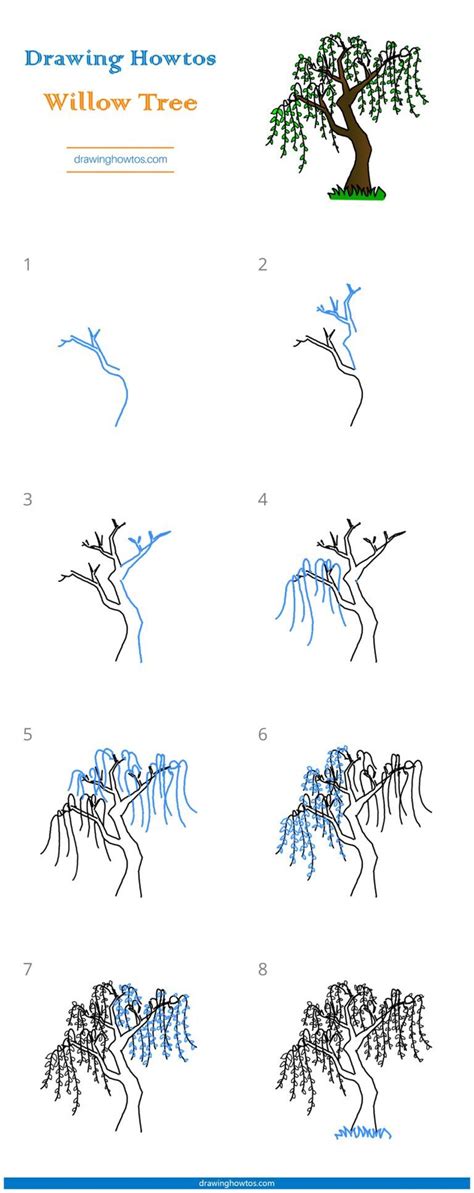 Drawing Howtos
Willow Tree
drawinghowtos.com

1
2
3
4
5
6
7
8

drawinghowtos.com