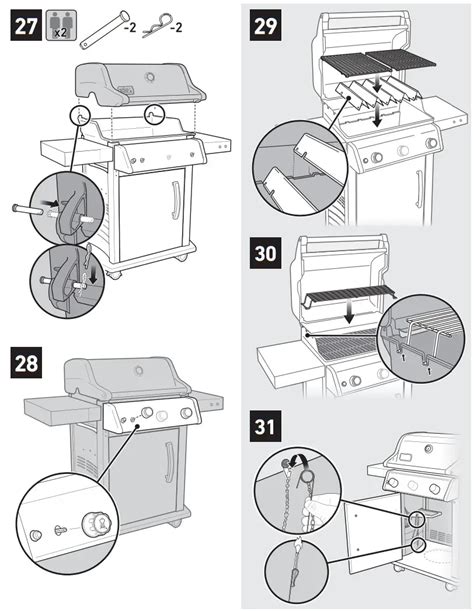 27

x2

-2

-2

28

29

30

31