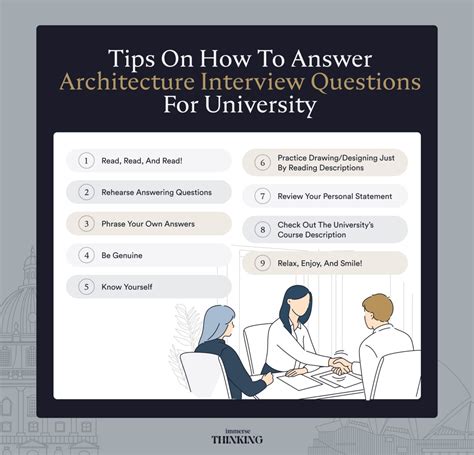 Tips On How To Answer Architecture Interview Questions For University

1 Read, Read, And Read!

2 Rehearse Answering Questions

3 Phrase Your Own Answers

4 Be Genuine

5 Know Yourself

6 Practice Drawing/Designing Just By Reading Descriptions

7 Review Your Personal Statement

8 Check Out The University's Course Description

9 Relax, Enjoy, And Smile!

immerse
THINKING