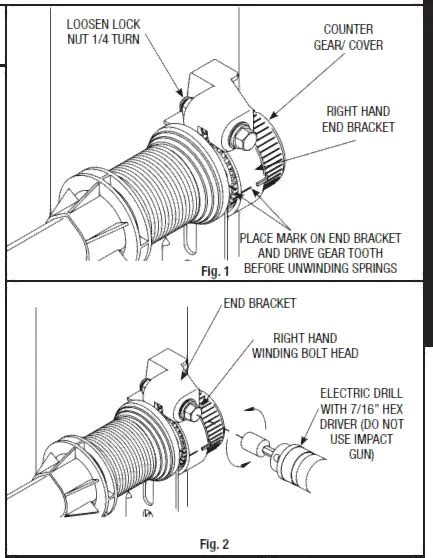 LOOSEN LOCK NUT 1/4 TURN

COUNTER GEAR/ COVER

RIGHT HAND END BRACKET

PLACE MARK ON END BRACKET AND DRIVE GEAR TOOTH BEFORE UNWINDING SPRINGS

Fig. 1

END BRACKET

RIGHT HAND WINDING BOLT HEAD

ELECTRIC DRILL WITH 7/16" HEX DRIVER (DO NOT USE IMPACT GUN)

Fig. 2