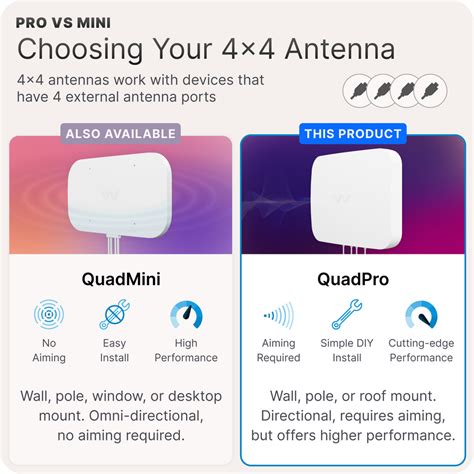 PRO VS MINI
Choosing Your 4×4 Antenna

4×4 antennas work with devices that have 4 external antenna ports

ALSO AVAILABLE

QuadMini

No Aiming

Easy Install

High Performance

Wall, pole, window, or desktop mount. Omni-directional, no aiming required.

THIS PRODUCT

QuadPro

Aiming Required

Simple DIY Install

Cutting-edge Performance

Wall, pole, or roof mount. Directional, requires aiming, but offers higher performance.