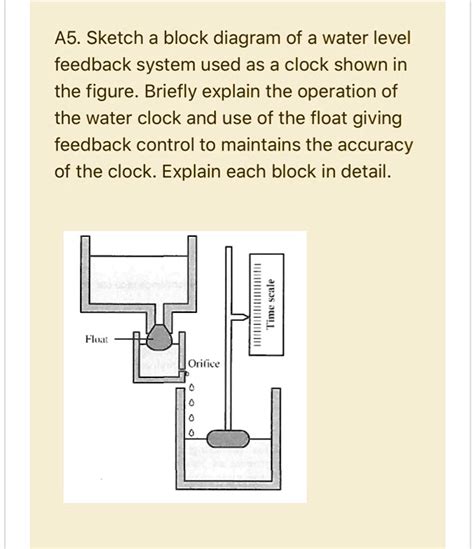 A5. Sketch a block diagram of a water level feedback system used as a clock shown in the figure. Briefly explain the operation of the water clock and use of the float giving feedback control to maintains the accuracy of the clock. Explain each block in detail.

Float

Orifice

Time scale