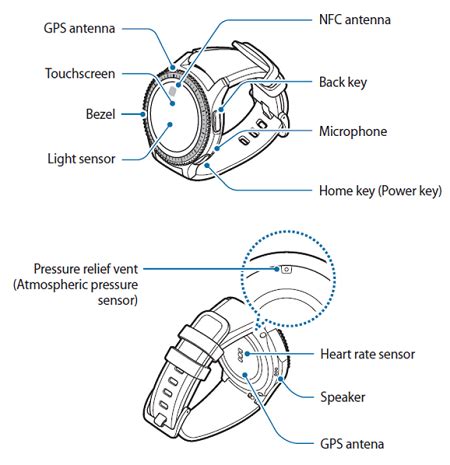 GPS antenna
Touchscreen
Bezel
Light sensor
NFC antenna
Back key
Microphone
Home key (Power key)

Pressure relief vent (Atmospheric pressure sensor)
Heart rate sensor
Speaker
GPS antena