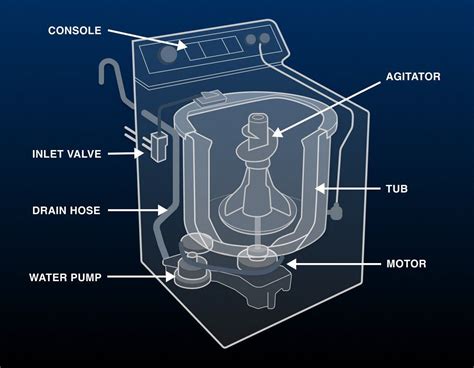 CONSOLE

AGITATOR

INLET VALVE

TUB

DRAIN HOSE

MOTOR

WATER PUMP