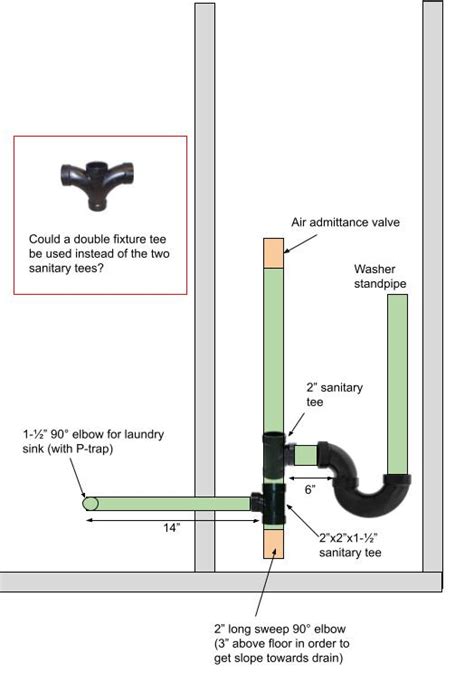 Could a double fixture tee be used instead of the two sanitary tees?

Air admittance valve

Washer standpipe

2" sanitary tee

1-½" 90° elbow for laundry sink (with P-trap)

6"

14"

2"x2"x1-½" sanitary tee

2" long sweep 90° elbow (3" above floor in order to get slope towards drain)