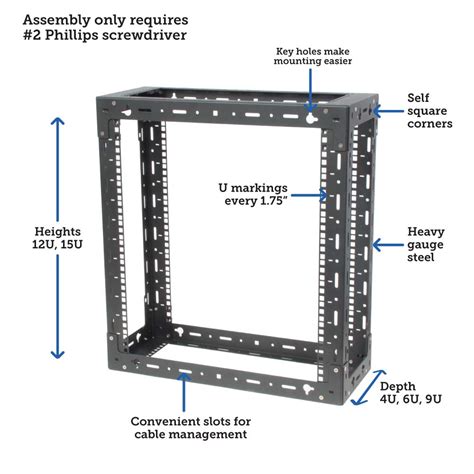 Assembly only requires
#2 Phillips screwdriver

Key holes make
mounting easier

Self
square
corners

U markings
every 1.75"

Heights
12U, 15U

Heavy
gauge
steel

Depth
4U, 6U, 9U

Convenient slots for
cable management