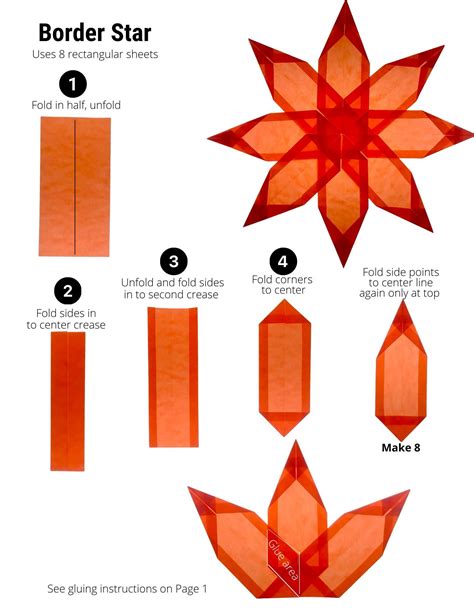 Border Star
Uses 8 rectangular sheets

1
Fold in half, unfold

2
Fold sides in to center crease

3
Unfold and fold sides in to second crease

4
Fold corners to center

Fold side points to center line again only at top

Make 8

Glue area

See gluing instructions on Page 1