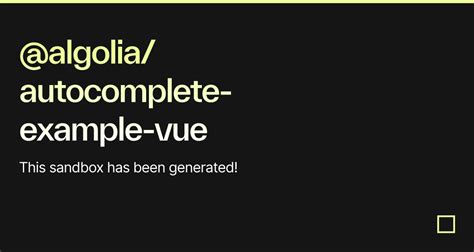 @algolia/autocomplete-example-vue

This sandbox has been generated!