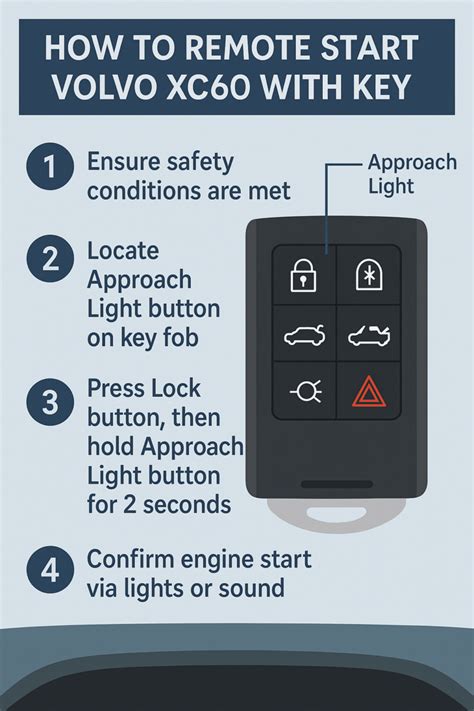 HOW TO REMOTE START VOLVO XC60 WITH KEY

1 Ensure safety conditions are met

Approach Light

2 Locate Approach Light button on key fob

3 Press Lock button, then hold Approach Light button for 2 seconds

4 Confirm engine start via lights or sound