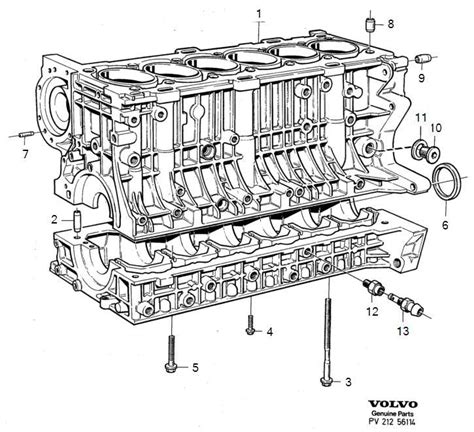 1
8
9
11
10
7
6
2
12
13
4
5
3
VOLVO
Genuine Parts
PV 212 56114