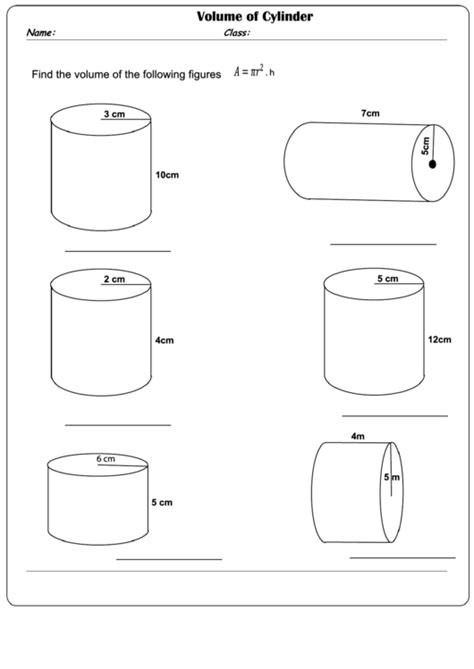 Volume of Cylinder

Name:

Class:

Find the volume of the following figures $A = \pi r^2 . h$

3 cm

10cm

7cm

5cm

2 cm

4cm

5 cm

12cm

6 cm

5 cm

4m

5 m