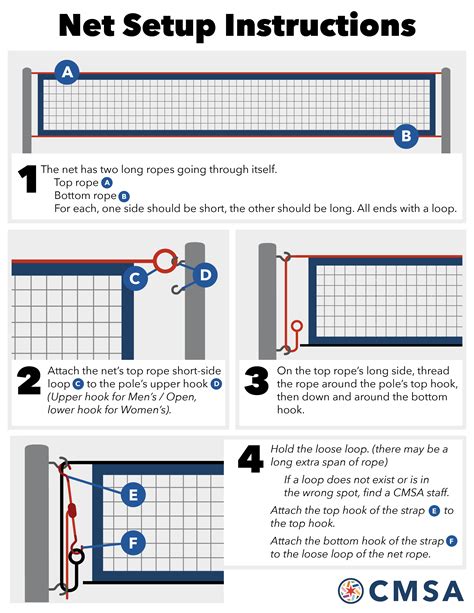 Net Setup Instructions

A

B

1 The net has two long ropes going through itself.
Top rope A
Bottom rope B
For each, one side should be short, the other should be long. All ends with a loop.

C

D

2 Attach the net's top rope short-side loop C to the pole's upper hook D (Upper hook for Men's / Open, lower hook for Women's).

3 On the top rope's long side, thread the rope around the pole's top hook, then down and around the bottom hook.

E

F

4 Hold the loose loop. (there may be a long extra span of rope)

If a loop does not exist or is in the wrong spot, find a CMSA staff.

Attach the top hook of the strap E to the top hook.

Attach the bottom hook of the strap F to the loose loop of the net rope.

CMSA