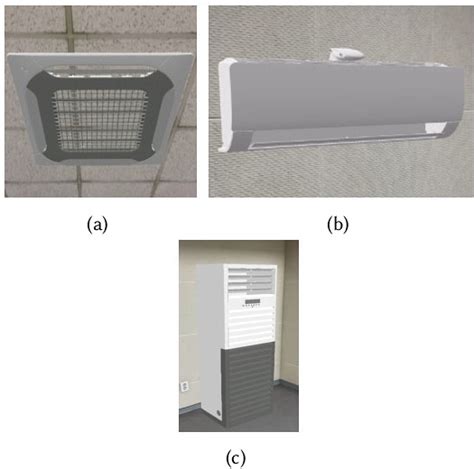 (a)

(b)

(c)