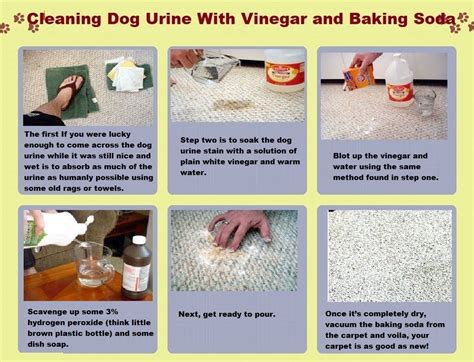 Cleaning Dog Urine With Vinegar and Baking Soda

The first If you were lucky enough to come across the dog urine while it was still nice and wet is to absorb as much of the urine as humanly possible using some old rags or towels.

Step two is to soak the dog urine stain with a solution of plain white vinegar and warm water.

Blot up the vinegar and water using the same method found in step one.

Scavenge up some 3% hydrogen peroxide (think little brown plastic bottle) and some dish soap.

Next, get ready to pour.

Once it's completely dry, vacuum the baking soda from the carpet and voila, your carpet is as good as new!