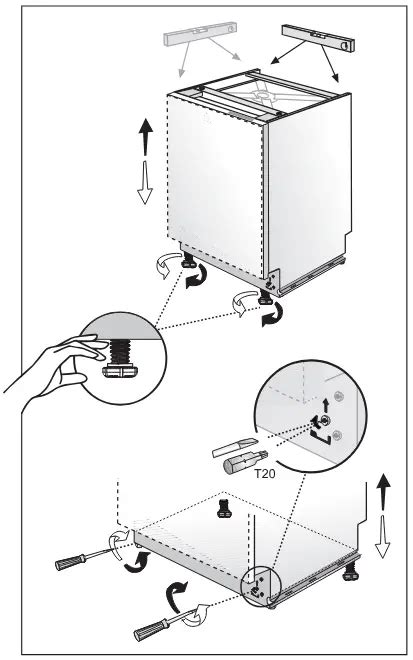 T20