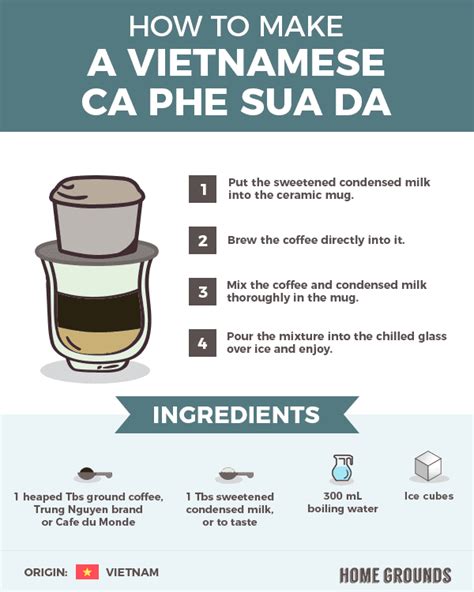 HOW TO MAKE
A VIETNAMESE
CA PHE SUA DA

1 Put the sweetened condensed milk into the ceramic mug.

2 Brew the coffee directly into it.

3 Mix the coffee and condensed milk thoroughly in the mug.

4 Pour the mixture into the chilled glass over ice and enjoy.

INGREDIENTS

1 heaped Tbs ground coffee, Trung Nguyen brand or Cafe du Monde

1 Tbs sweetened condensed milk, or to taste

300 mL boiling water

Ice cubes

ORIGIN: VIETNAM

HOME GROUNDS