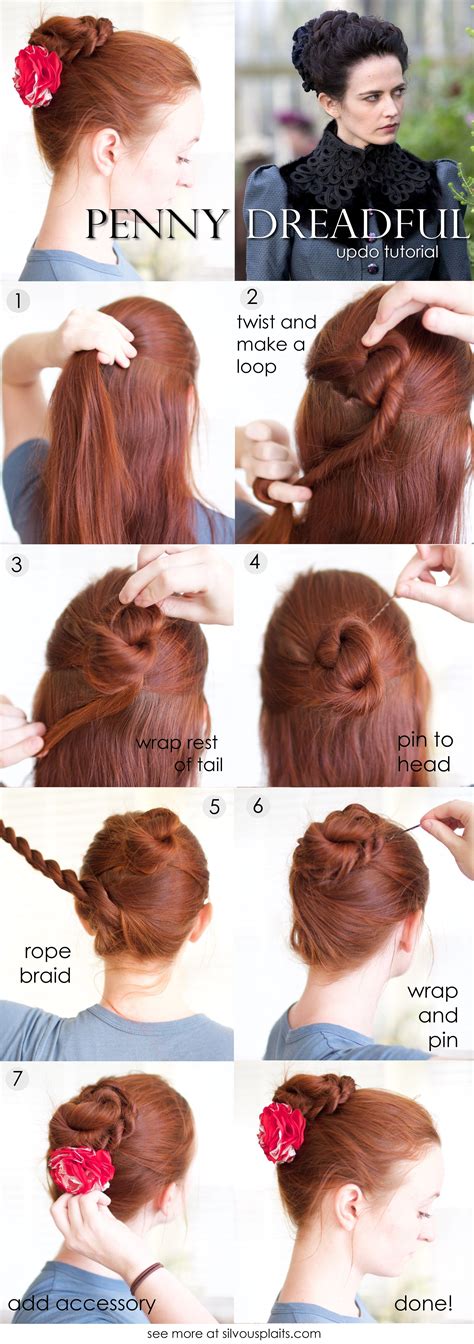 PENNY DREADFUL
updo tutorial

1

2
twist and make a loop

3
wrap rest of tail

4
pin to head

5
rope braid

6
wrap and pin

7
add accessory

done!

see more at silvousplaits.com