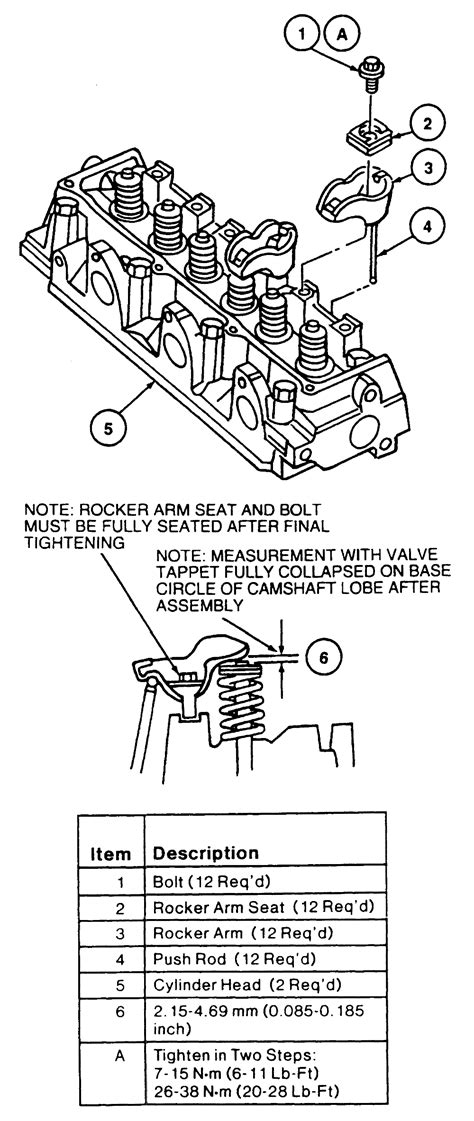 1
A
2
3
4
5

NOTE: ROCKER ARM SEAT AND BOLT MUST BE FULLY SEATED AFTER FINAL TIGHTENING

NOTE: MEASUREMENT WITH VALVE TAPPET FULLY COLLAPSED ON BASE CIRCLE OF CAMSHAFT LOBE AFTER ASSEMBLY

6

| Item | Description |
|---|---|
| 1 | Bolt (12 Req'd) |
| 2 | Rocker Arm Seat (12 Req'd) |
| 3 | Rocker Arm (12 Req'd) |
| 4 | Push Rod (12 Req'd) |
| 5 | Cylinder Head (2 Req'd) |
| 6 | 2.15-4.69 mm (0.085-0.185 inch) |
| A | Tighten in Two Steps: 7-15 N·m (6-11 Lb-Ft) 26-38 N·m (20-28 Lb-Ft) |