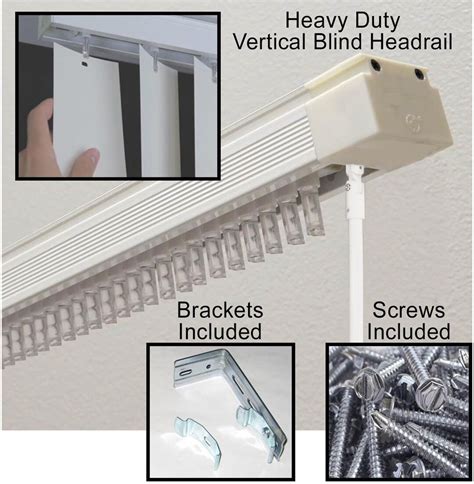 Heavy Duty
Vertical Blind Headrail

Brackets
Included

Screws
Included