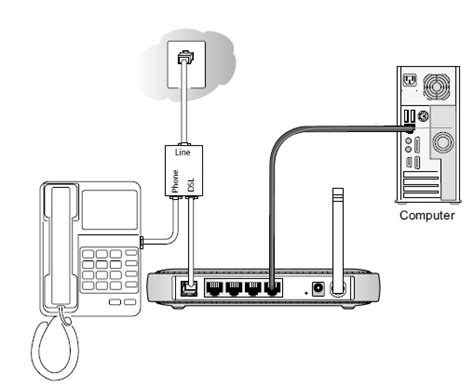 Line
Phone
DSL
Computer