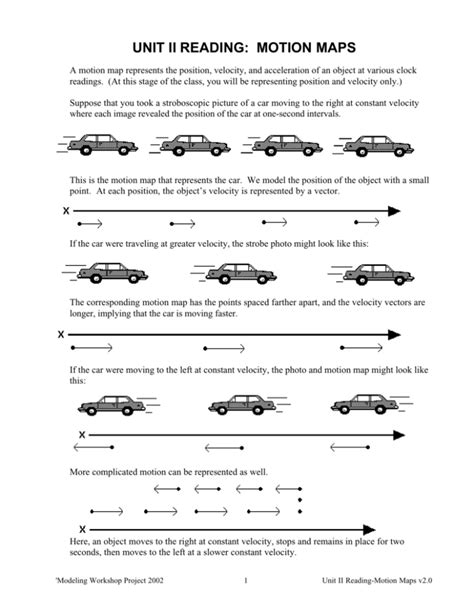 UNIT II READING: MOTION MAPS

A motion map represents the position, velocity, and acceleration of an object at various clock readings. (At this stage of the class, you will be representing position and velocity only.)

Suppose that you took a stroboscopic picture of a car moving to the right at constant velocity where each image revealed the position of the car at one-second intervals.

This is the motion map that represents the car. We model the position of the object with a small point. At each position, the object's velocity is represented by a vector.

x

If the car were traveling at greater velocity, the strobe photo might look like this:

The corresponding motion map has the points spaced farther apart, and the velocity vectors are longer, implying that the car is moving faster.

x

If the car were moving to the left at constant velocity, the photo and motion map might look like this:

x

More complicated motion can be represented as well.

x

Here, an object moves to the right at constant velocity, stops and remains in place for two seconds, then moves to the left at a slower constant velocity.

'Modeling Workshop Project 2002 1 Unit II Reading-Motion Maps v2.0