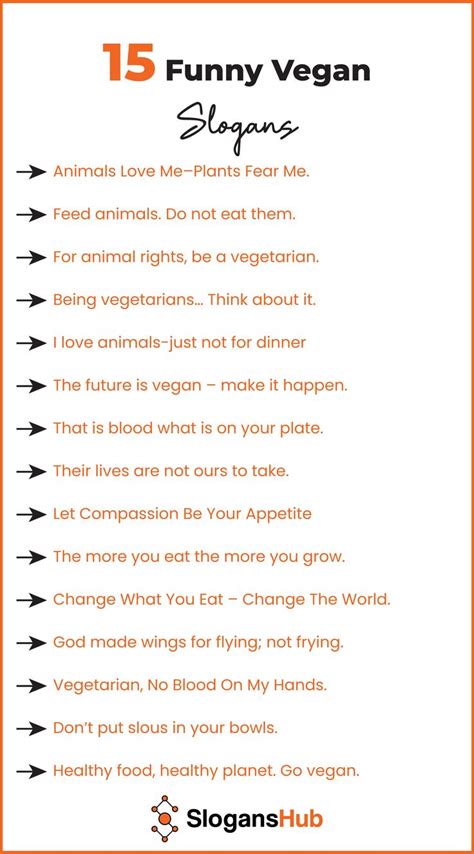 15 Funny Vegan

Slogans

→ Animals Love Me–Plants Fear Me.

→ Feed animals. Do not eat them.

→ For animal rights, be a vegetarian.

→ Being vegetarians... Think about it.

→ I love animals-just not for dinner

→ The future is vegan – make it happen.

→ That is blood what is on your plate.

→ Their lives are not ours to take.

→ Let Compassion Be Your Appetite

→ The more you eat the more you grow.

→ Change What You Eat – Change The World.

→ God made wings for flying; not frying.

→ Vegetarian, No Blood On My Hands.

→ Don't put slous in your bowls.

→ Healthy food, healthy planet. Go vegan.

SlogansHub