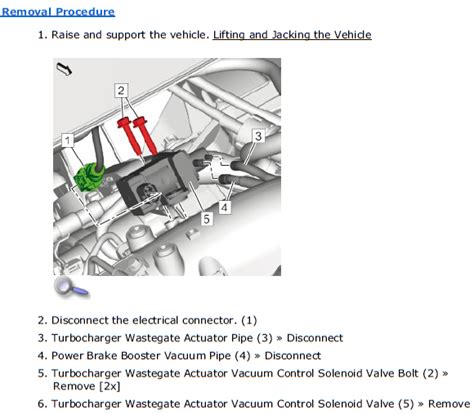 Removal Procedure

1. Raise and support the vehicle. Lifting and Jacking the Vehicle

2
1
3
4
5

2. Disconnect the electrical connector. (1)

3. Turbocharger Wastegate Actuator Pipe (3) » Disconnect

4. Power Brake Booster Vacuum Pipe (4) » Disconnect

5. Turbocharger Wastegate Actuator Vacuum Control Solenoid Valve Bolt (2) » Remove [2x]

6. Turbocharger Wastegate Actuator Vacuum Control Solenoid Valve (5) » Remove