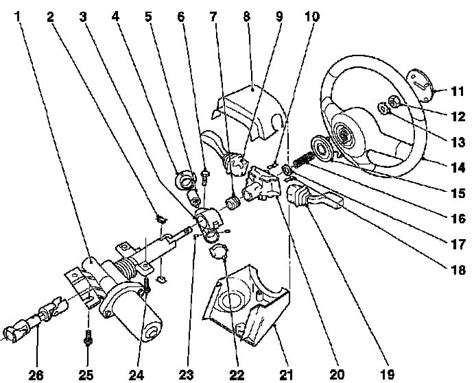 1 2 3 4 5 6 7 8 9 10

11
12
13
14
15
16
17
18

26 25 24 23 22 21 20 19